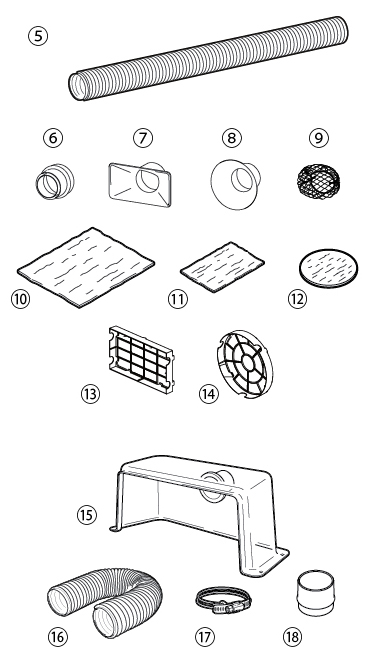 ⑤

⑥ ⑦ ⑧ ⑨

⑩ ⑪ ⑫

⑬ ⑭

⑮

⑯ ⑰ ⑱