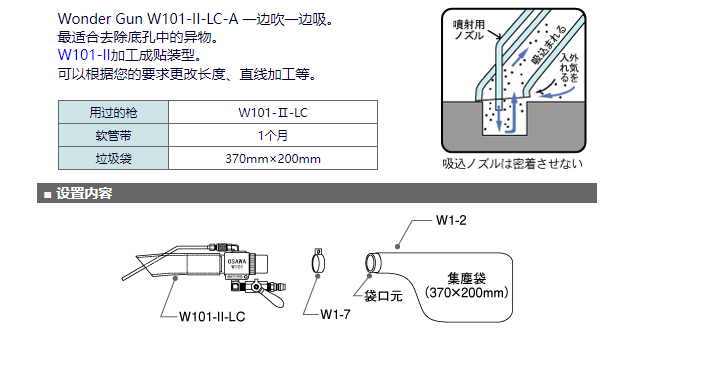 Wonder Gun W101-II-LC-A 一边吹一边吸。
最适合去除底孔中的异物。
W101-II加工成贴装型。
可以根据您的要求更改长度、直线加工等。

| 用过的枪 | W101-Ⅱ-LC |
|---|---|
| 软管带 | 1个月 |
| 垃圾袋 | 370mm×200mm |

噴射用ノズル
吸込まれる
外気を入れる
吸込ノズルは密着させない

■ 设置内容

OSAWA W101
W101-II-LC
W1-7
W1-2
袋口元
集塵袋
(370×200mm)