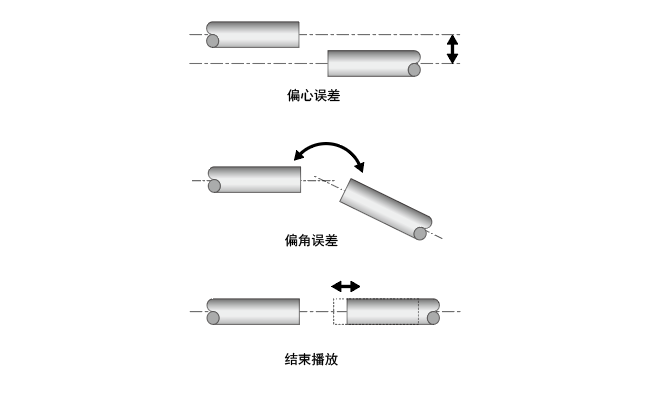 偏心误差

偏角误差

结束播放