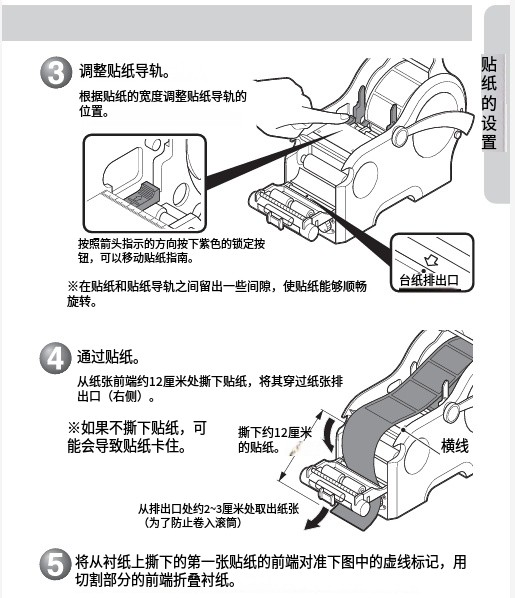 贴纸的设置

3 调整贴纸导轨。

根据贴纸的宽度调整贴纸导轨的位置。

按照箭头指示的方向按下紫色的锁定按钮，可以移动贴纸指南。

台纸排出口

※在贴纸和贴纸导轨之间留出一些间隙，使贴纸能够顺畅旋转。

4 通过贴纸。

从纸张前端约12厘米处撕下贴纸，将其穿过纸张排出口（右侧）。

※如果不撕下贴纸，可能会导致贴纸卡住。

撕下约12厘米的贴纸。

横线

从排出口处约2~3厘米处取出纸张（为了防止卷入滚筒）

5 将从衬纸上撕下的第一张贴纸的前端对准下图中的虚线标记，用切割部分的前端折叠衬纸。